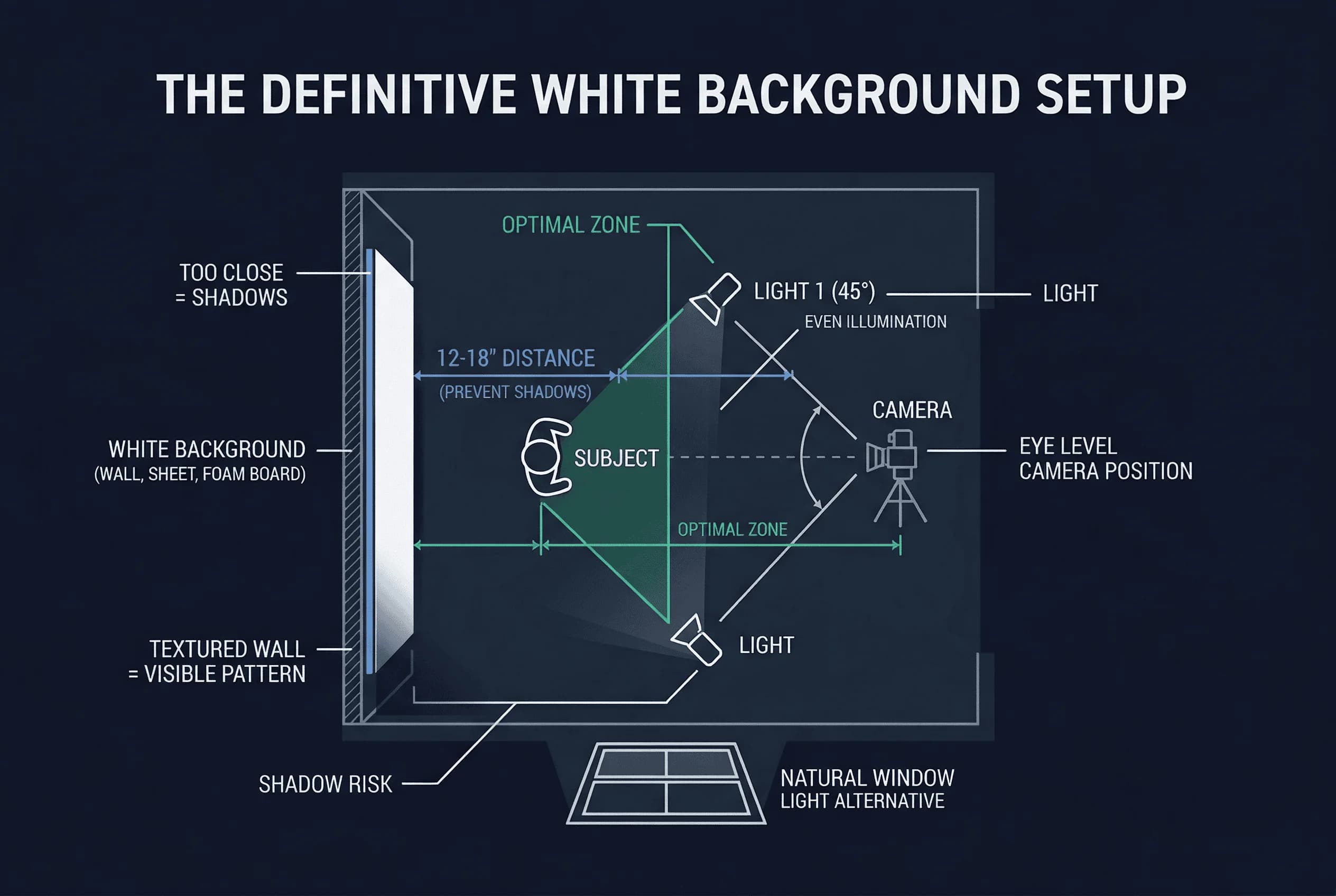 THE DEFINITIVE WHITE BACKGROUND SETUP

OPTIMAL ZONE

TOO CLOSE = SHADOWS

LIGHT 1 (45°)

LIGHT

EVEN ILLUMINATION

12-18" DISTANCE
(PREVENT SHADOWS)

CAMERA

WHITE BACKGROUND
(WALL, SHEET, FOAM BOARD)

SUBJECT

EYE LEVEL
CAMERA POSITION

OPTIMAL ZONE

TEXTURED WALL
= VISIBLE PATTERN

LIGHT

SHADOW RISK

NATURAL WINDOW
LIGHT ALTERNATIVE