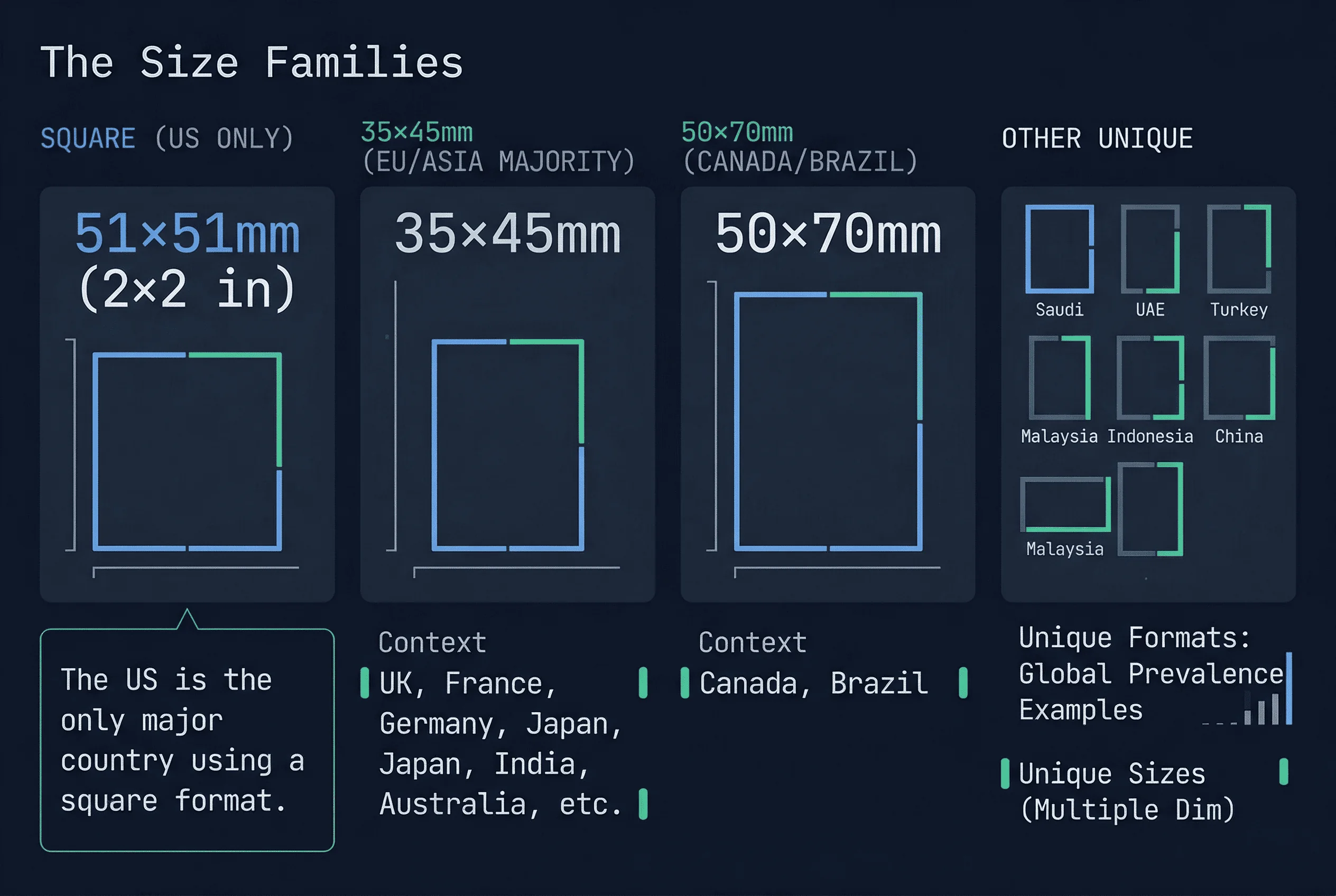 The Size Families

SQUARE (US ONLY)

51×51mm
(2×2 in)

The US is the only major country using a square format.

35×45mm
(EU/ASIA MAJORITY)

35×45mm

Context
UK, France, Germany, Japan, Japan, India, Australia, etc.

50×70mm
(CANADA/BRAZIL)

50×70mm

Context
Canada, Brazil

OTHER UNIQUE

Saudi
UAE
Turkey
Malaysia
Indonesia
China
Malaysia

Unique Formats: Global Prevalence Examples

Unique Sizes (Multiple Dim)