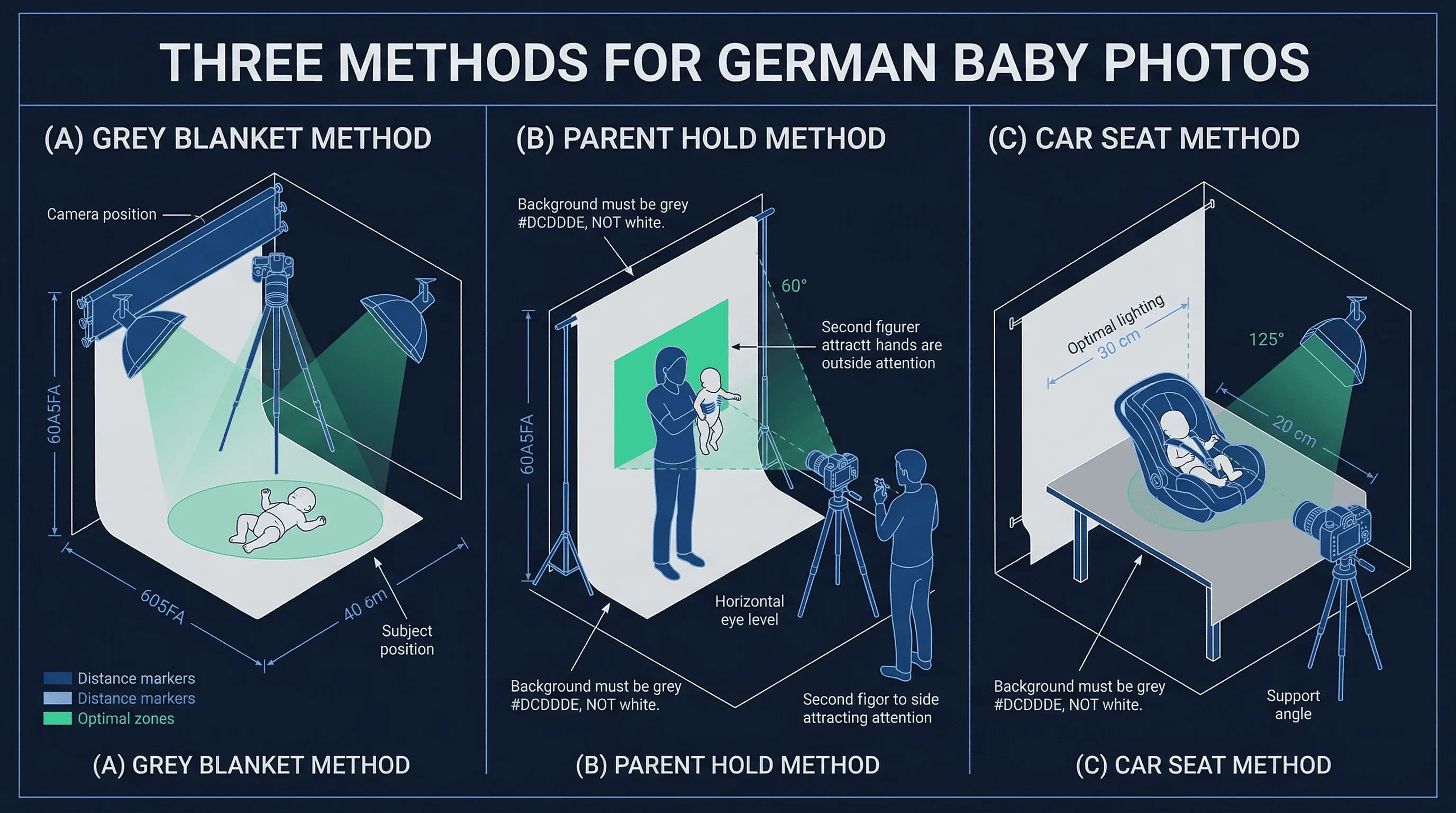 THREE METHODS FOR GERMAN BABY PHOTOS

(A) GREY BLANKET METHOD

Camera position

60A5FA

605FA

40 6m

Subject position

Distance markers
Distance markers
Optimal zones

(A) GREY BLANKET METHOD

(B) PARENT HOLD METHOD

Background must be grey #DCDDDE, NOT white.

60°

Second figurer attractt hands are outside attention

60A5FA

Horizontal eye level

Background must be grey #DCDDDE, NOT white.

Second figor to side attracting attention

(B) PARENT HOLD METHOD

(C) CAR SEAT METHOD

Optimal lighting
30 cm

125°

20 cm

Background must be grey #DCDDDE, NOT white.

Support angle

(C) CAR SEAT METHOD