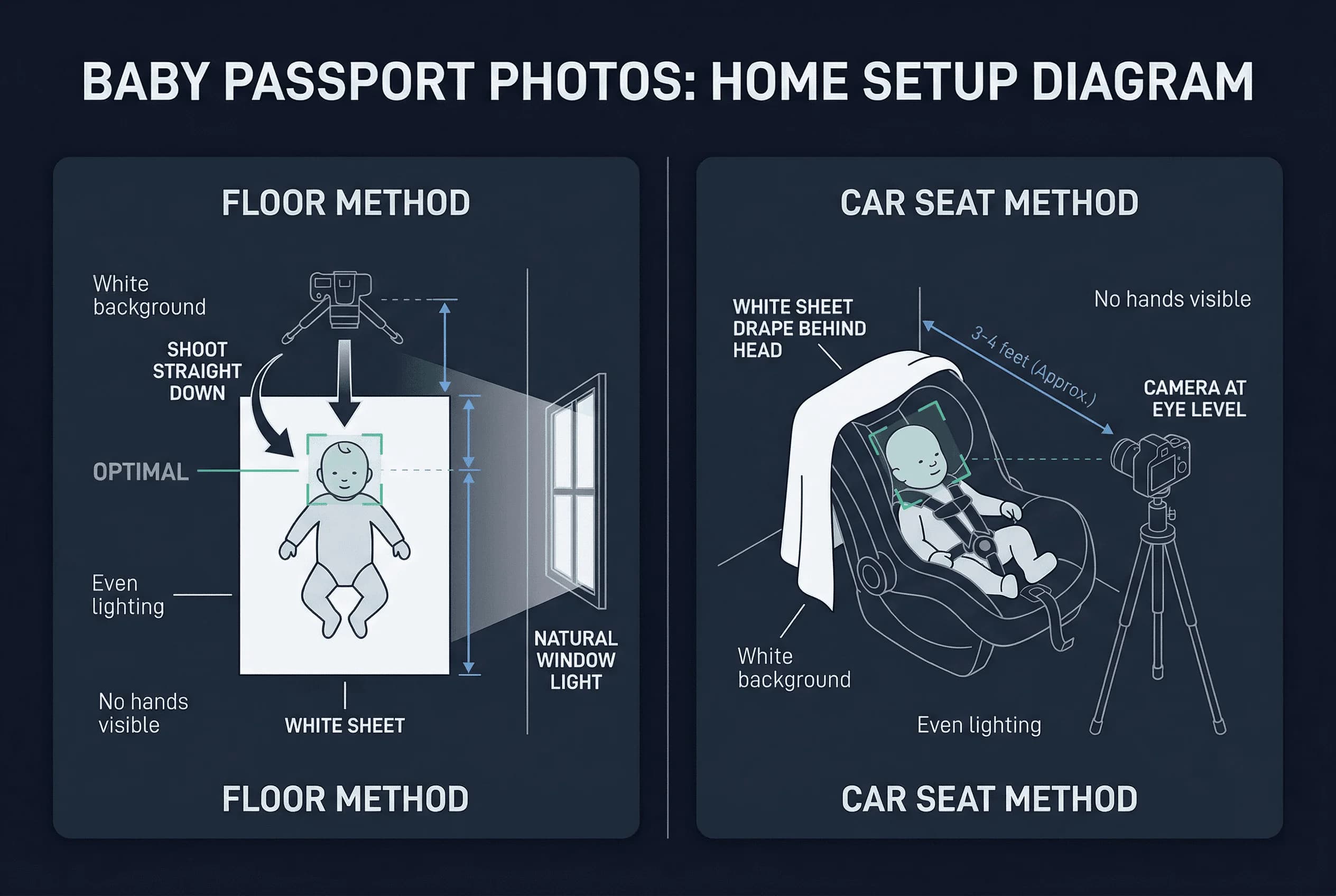 BABY PASSPORT PHOTOS: HOME SETUP DIAGRAM

FLOOR METHOD

White background

SHOOT STRAIGHT DOWN

OPTIMAL

Even lighting

No hands visible

WHITE SHEET

NATURAL WINDOW LIGHT

FLOOR METHOD

CAR SEAT METHOD

WHITE SHEET DRAPE BEHIND HEAD

No hands visible

3-4 feet (Approx.)

CAMERA AT EYE LEVEL

White background

Even lighting

CAR SEAT METHOD