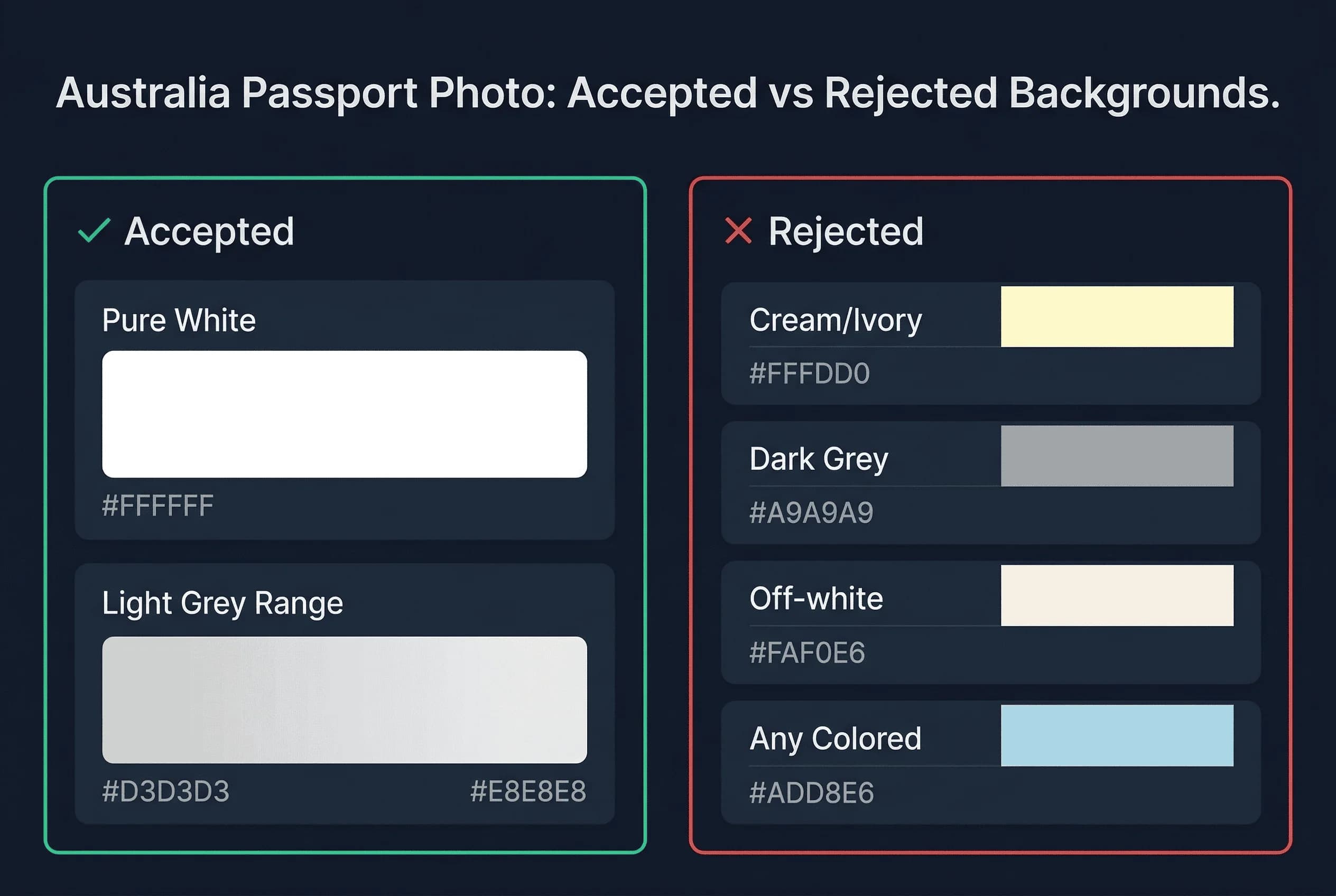 Australia Passport Photo: Accepted vs Rejected Backgrounds.

✓ Accepted

Pure White

#FFFFFF

Light Grey Range

#D3D3D3 #E8E8E8

✕ Rejected

Cream/Ivory

#FFFDD0

Dark Grey

#A9A9A9

Off-white

#FAF0E6

Any Colored

#ADD8E6